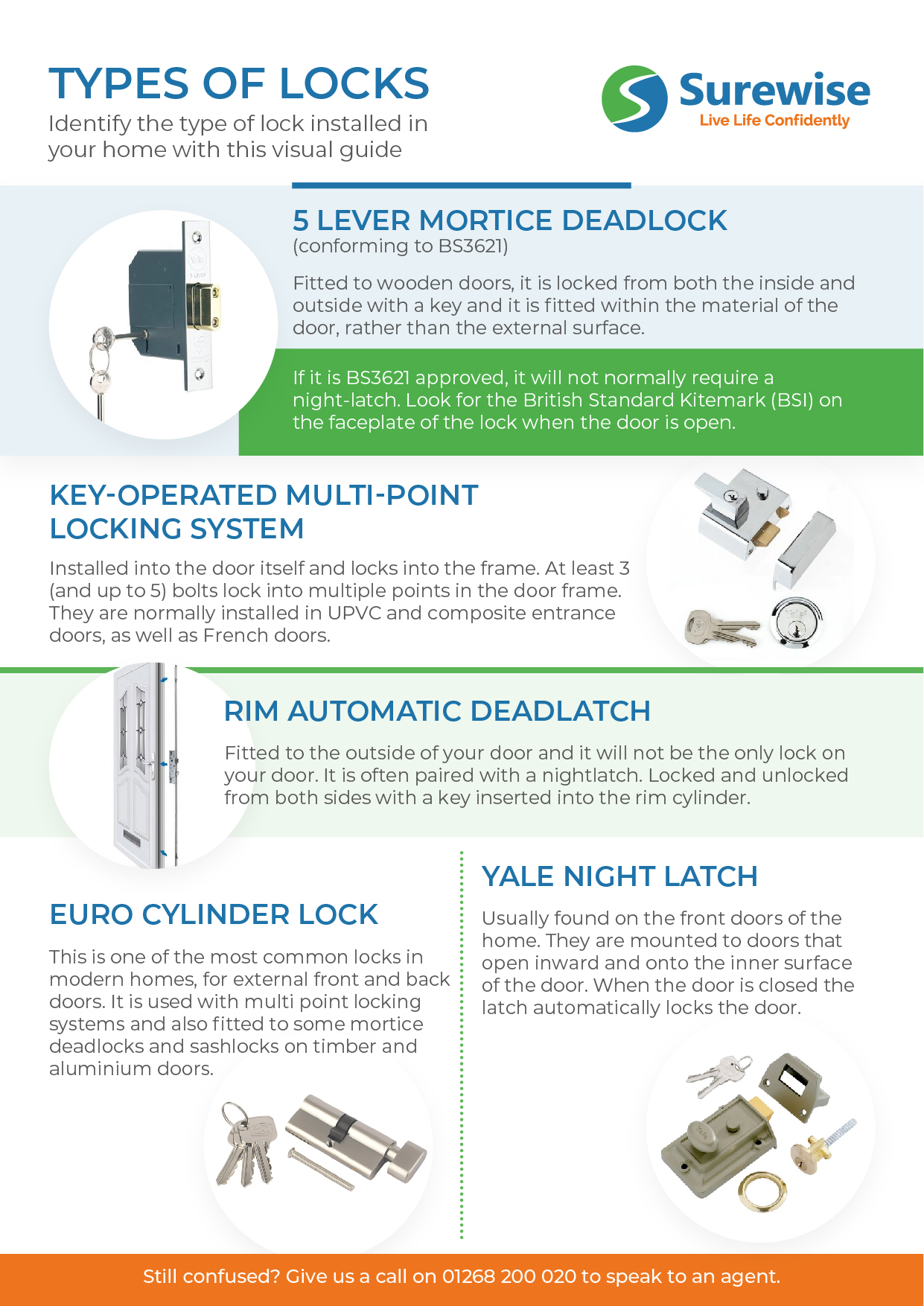 TYPES OF LOCKS
Identify the type of lock installed in your home with this visual guide

Surewise
Live Life Confidently

5 LEVER MORTICE DEADLOCK
(conforming to BS3621)

Fitted to wooden doors, it is locked from both the inside and outside with a key and it is fitted within the material of the door, rather than the external surface.

If it is BS3621 approved, it will not normally require a night-latch. Look for the British Standard Kitemark (BSI) on the faceplate of the lock when the door is open.

KEY-OPERATED MULTI-POINT LOCKING SYSTEM

Installed into the door itself and locks into the frame. At least 3 (and up to 5) bolts lock into multiple points in the door frame. They are normally installed in UPVC and composite entrance doors, as well as French doors.

RIM AUTOMATIC DEADLATCH

Fitted to the outside of your door and it will not be the only lock on your door. It is often paired with a nightlatch. Locked and unlocked from both sides with a key inserted into the rim cylinder.

EURO CYLINDER LOCK

This is one of the most common locks in modern homes, for external front and back doors. It is used with multi point locking systems and also fitted to some mortice deadlocks and sashlocks on timber and aluminium doors.

YALE NIGHT LATCH

Usually found on the front doors of the home. They are mounted to doors that open inward and onto the inner surface of the door. When the door is closed the latch automatically locks the door.

Still confused? Give us a call on 01268 200 020 to speak to an agent.