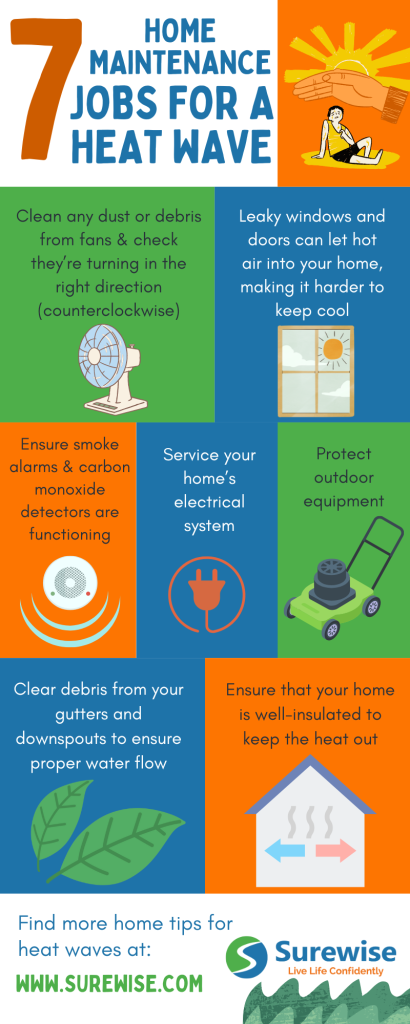 7 HOME MAINTENANCE JOBS FOR A HEAT WAVE

Clean any dust or debris from fans & check they're turning in the right direction (counterclockwise)

Leaky windows and doors can let hot air into your home, making it harder to keep cool

Ensure smoke alarms & carbon monoxide detectors are functioning

Service your home's electrical system

Protect outdoor equipment

Clear debris from your gutters and downspouts to ensure proper water flow

Ensure that your home is well-insulated to keep the heat out

Find more home tips for heat waves at:

WWW.SUREWISE.COM

Surewise
Live Life Confidently